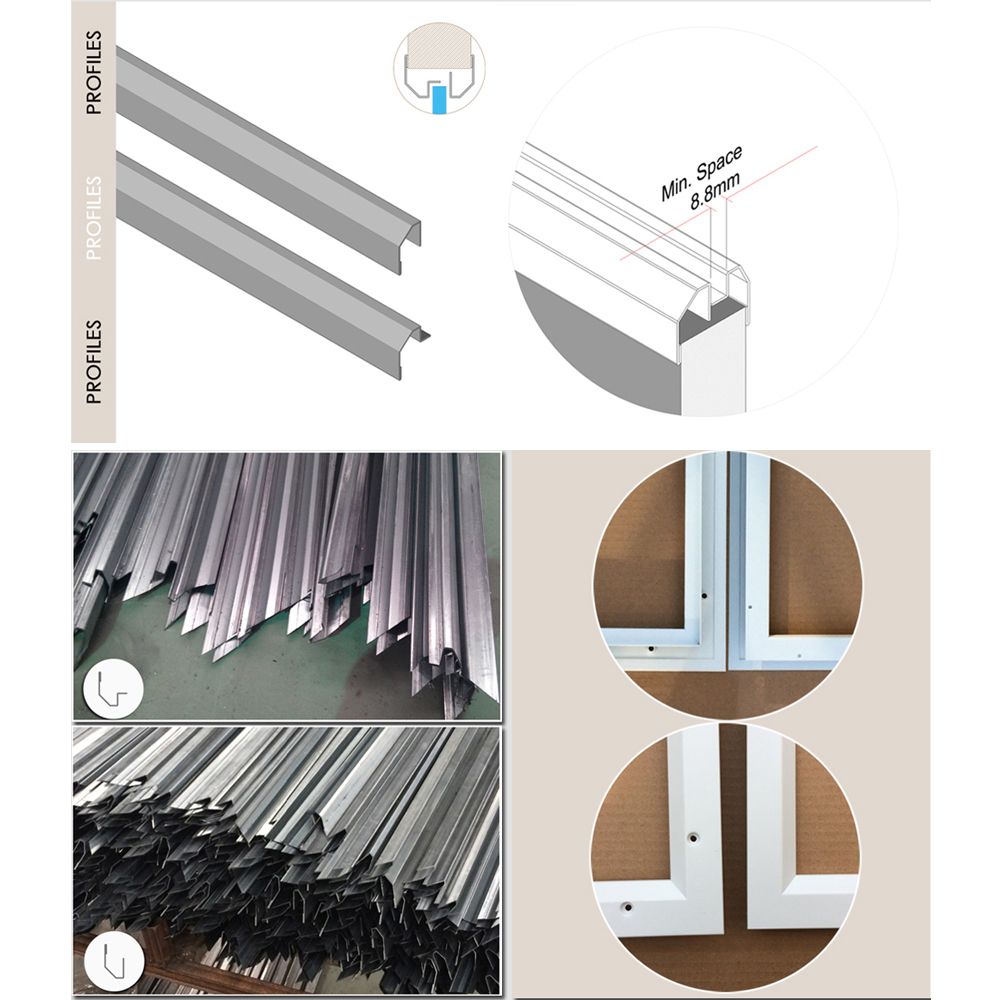 PROFILES
PROFILES
PROFILES

Min. Space
8.8mm